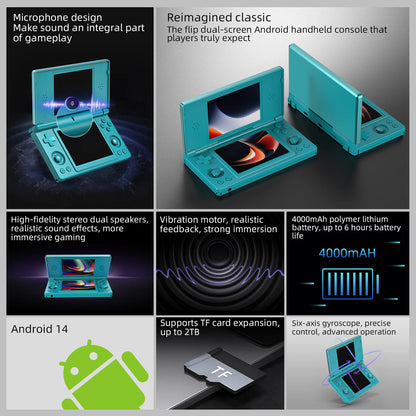 Microphone design
Make sound an integral part of gameplay

Reimagined classic
The flip dual-screen Android handheld console that players truly expect

High-fidelity stereo dual speakers, realistic sound effects, more immersive gaming

Vibration motor, realistic feedback, strong immersion

4000mAh polymer lithium battery, up to 6 hours battery life

4000mAH

Android 14

Supports TF card expansion, up to 2TB

TF

Six-axis gyroscope, precise control, advanced operation