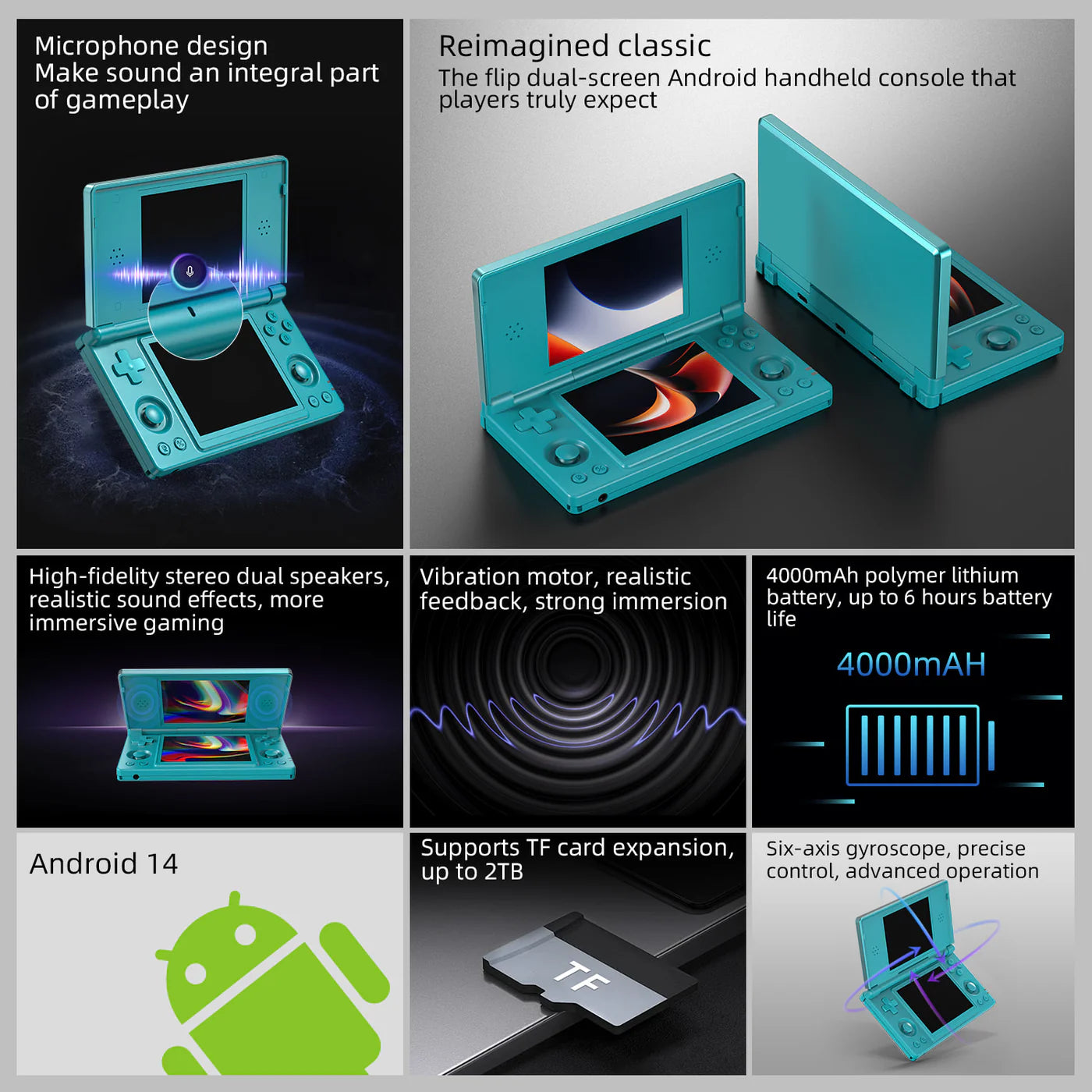 Microphone design
Make sound an integral part of gameplay

Reimagined classic
The flip dual-screen Android handheld console that players truly expect

High-fidelity stereo dual speakers, realistic sound effects, more immersive gaming

Vibration motor, realistic feedback, strong immersion

4000mAh polymer lithium battery, up to 6 hours battery life

4000mAH

Android 14

Supports TF card expansion, up to 2TB

TF

Six-axis gyroscope, precise control, advanced operation